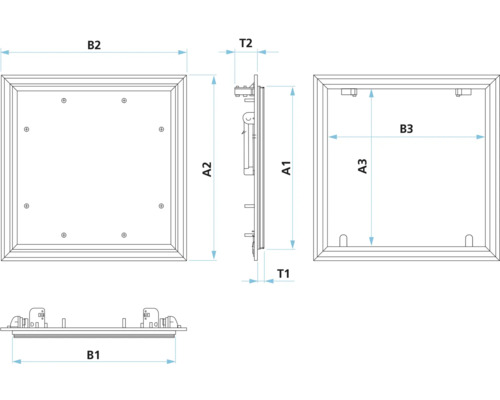 B2
T2
A2
A1
B3
A3
T1
B1