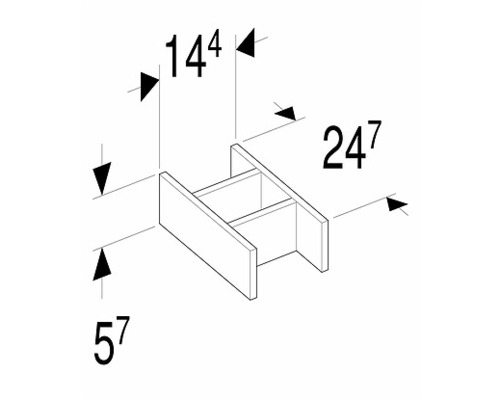 $14^4$

$24^7$

$5^7$