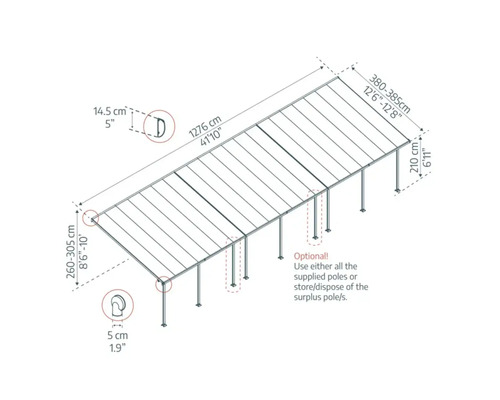 14.5 cm
5"

1276 cm
41'10"

380-385cm
12'6"-12'8"

210 cm
6'11"

260-305 cm
8'6"-10'

Optional!
Use either all the supplied poles or store/dispose of the surplus pole/s.

5 cm
1.9"