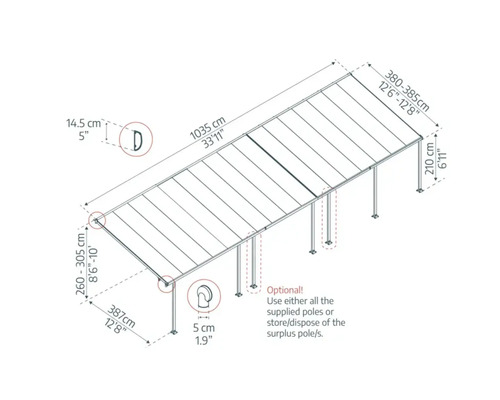 14.5 cm
5"

1035 cm
33'11"

380-385cm
12'6"-12'8"

210 cm
6'11"

260 - 305 cm
8'6"-10'

387cm
12'8"

5 cm
1.9"

Optional!
Use either all the supplied poles or store/dispose of the surplus pole/s.