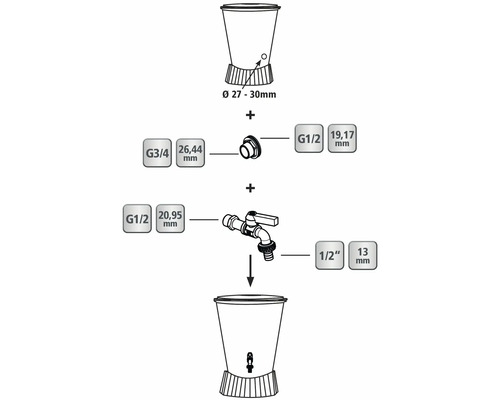 Ø 27 - 30mm

+

G3/4 26,44 mm

G1/2 19,17 mm

+

G1/2 20,95 mm

1/2" 13 mm