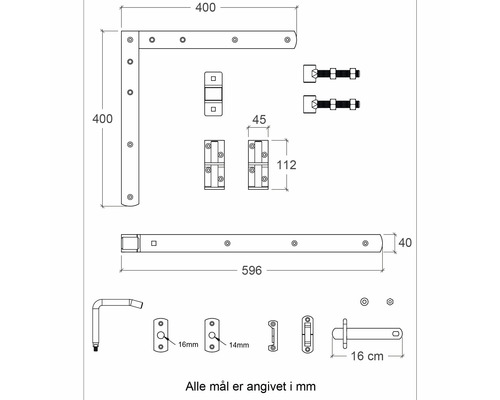 400

400

45

112

40

596

16mm

14mm

16 cm

Alle mål er angivet i mm