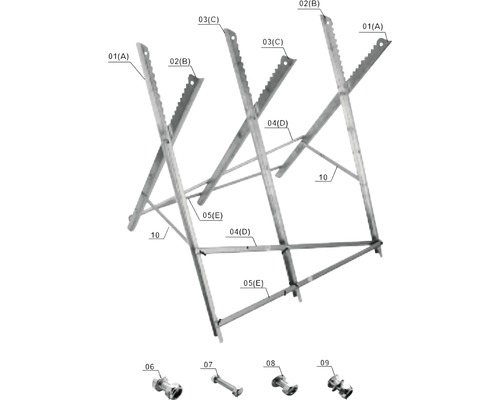 02(B)
03(C)
01(A)
03(C)
01(A)
02(B)
04(D)
10
05(E)
10
04(D)
05(E)
06
07
08
09