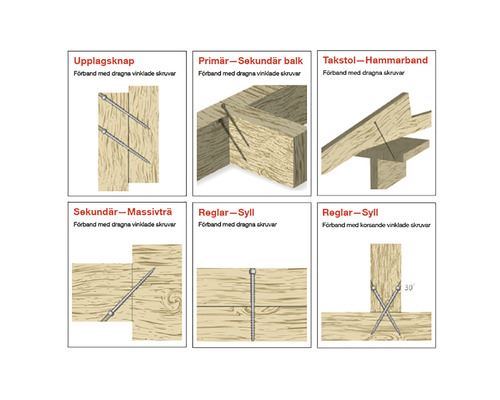 Upplagsknap
Förband med dragna vinklade skruvar

Primär—Sekundär balk
Förband med dragna vinklade skruvar

Takstol—Hammarband
Förband med dragna skruvar

Sekundär—Massivträ
Förband med dragna vinklade skruvar

Reglar—Syll
Förband med dragna skruvar

Reglar—Syll
Förband med korsande vinklade skruvar

30°