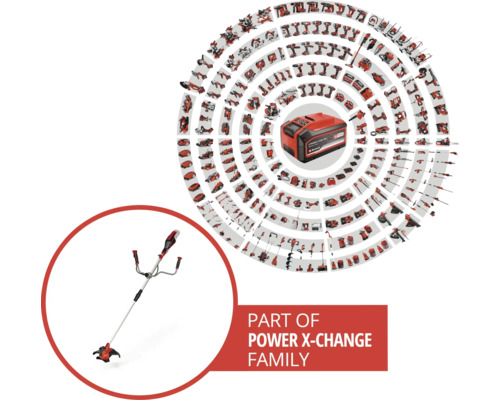 PART OF
POWER X-CHANGE
FAMILY