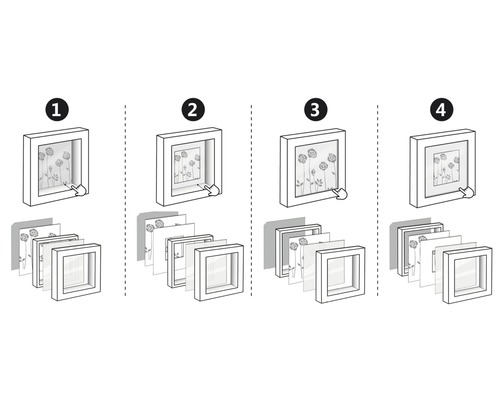 1

2

3

4