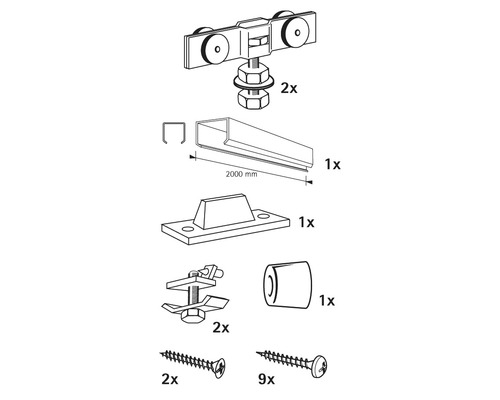 2x

2000 mm

1x

1x

2x

1x

2x

9x