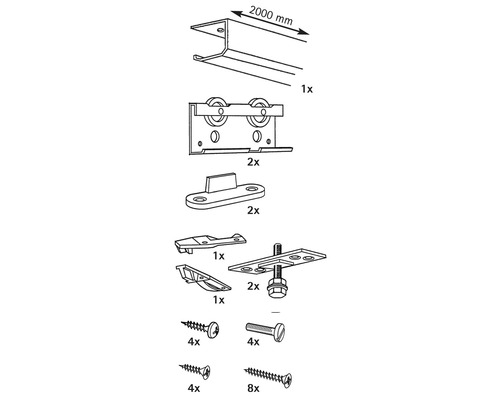 2000 mm

1x

2x

2x

1x

1x

2x

4x

4x

4x

8x