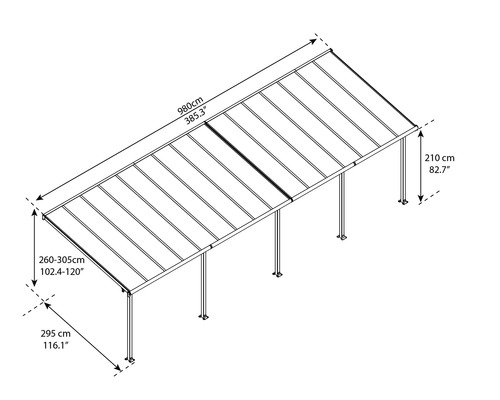 980cm
385.3"

210 cm
82.7"

260-305cm
102.4-120"

295 cm
116.1"