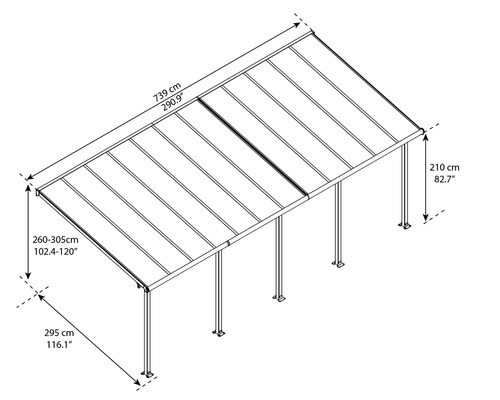 739 cm
290.9"

210 cm
82.7"

260-305cm
102.4-120"

295 cm
116.1"