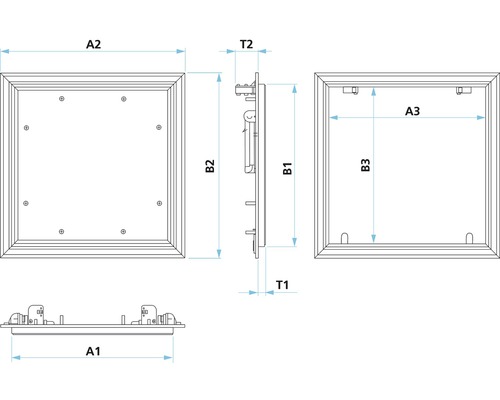 A2
T2
B2
B1
A3
B3
T1
A1