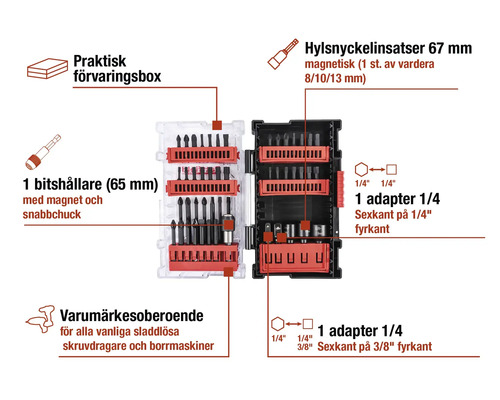 Praktisk förvaringsbox

Hylsnyckelinsatser 67 mm
magnetisk (1 st. av vardera 8/10/13 mm)

1 bitshållare (65 mm)
med magnet och snabbchuck

1/4" 1/4"
1 adapter 1/4
Sexkant på 1/4" fyrkant

Varumärkesoberoende
för alla vanliga sladdlösa skruvdragare och borrmaskiner

1/4" 1/4" 3/8"
1 adapter 1/4
Sexkant på 3/8" fyrkant