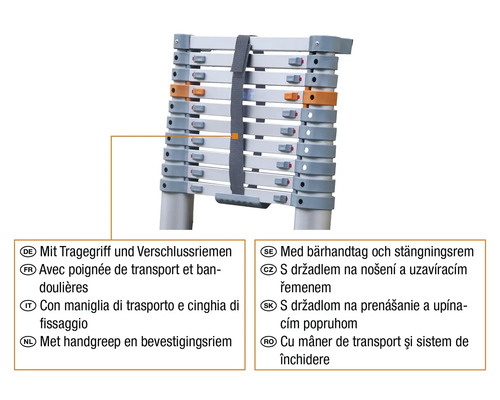 DE Mit Tragegriff und Verschlussriemen
FR Avec poignée de transport et bandoulières
IT Con maniglia di trasporto e cinghia di fissaggio
NL Met handgreep en bevestigingsriem

SE Med bärhandtag och stängningsrem
CZ S držadlem na nošení a uzavíracím řemenem
SK S držadlom na prenášanie a upínacím popruhom
RO Cu mâner de transport şi sistem de închidere