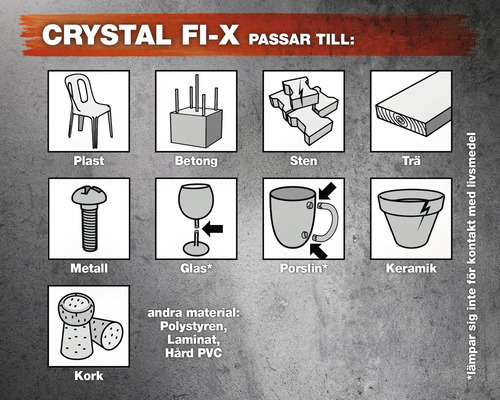 CRYSTAL FI-X PASSAR TILL:

Plast

Betong

Sten

Trä

Metall

Glas*

Porslin*

Keramik

Kork

andra material:
Polystyren,
Laminat,
Hård PVC

*lämpar sig inte för kontakt med livsmedel