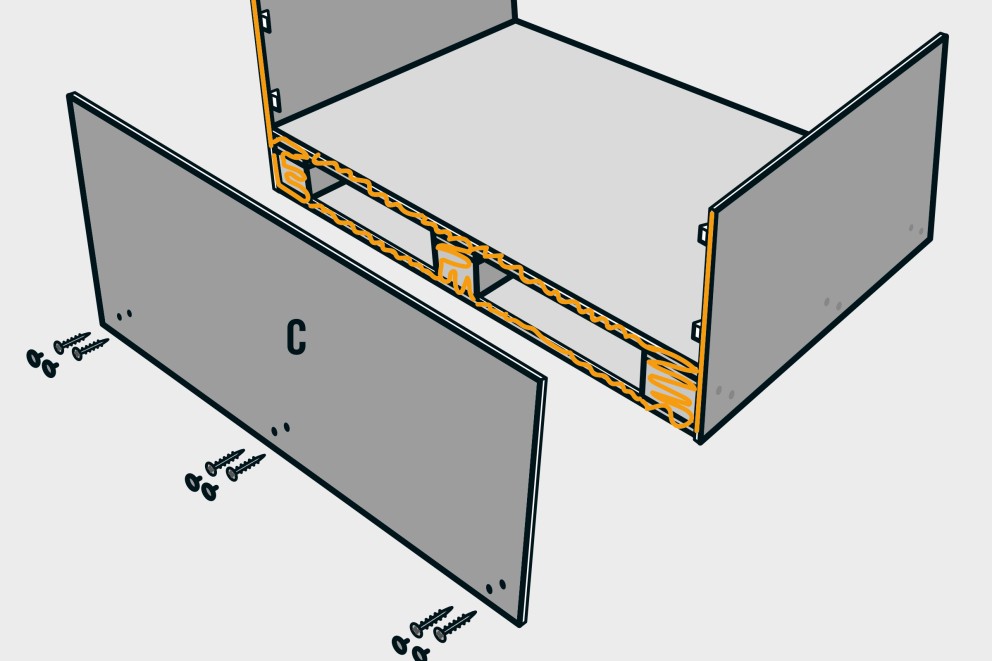 C