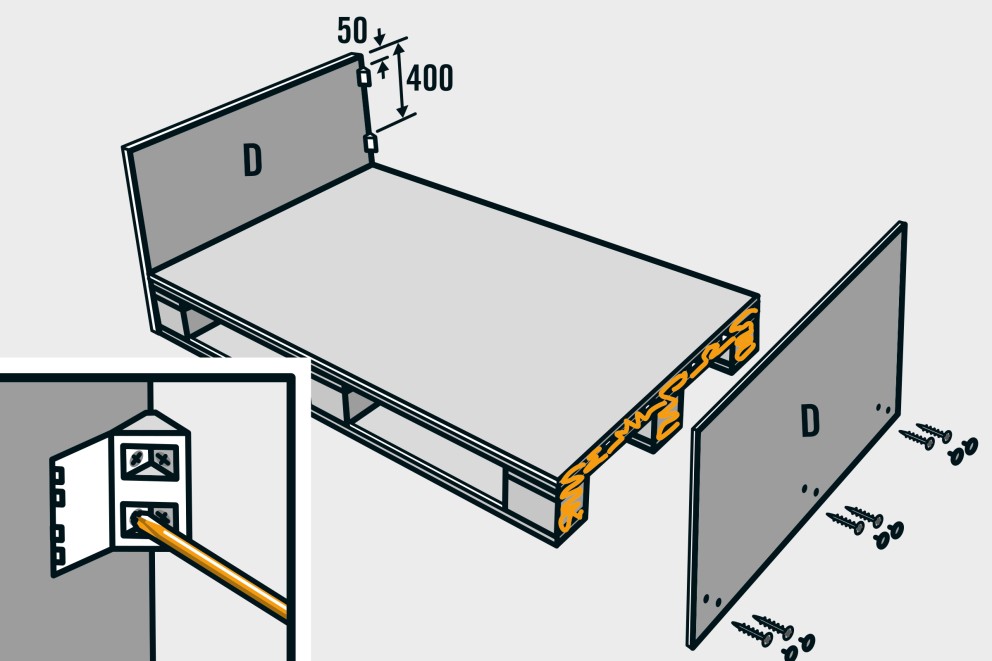 50
400
D
D