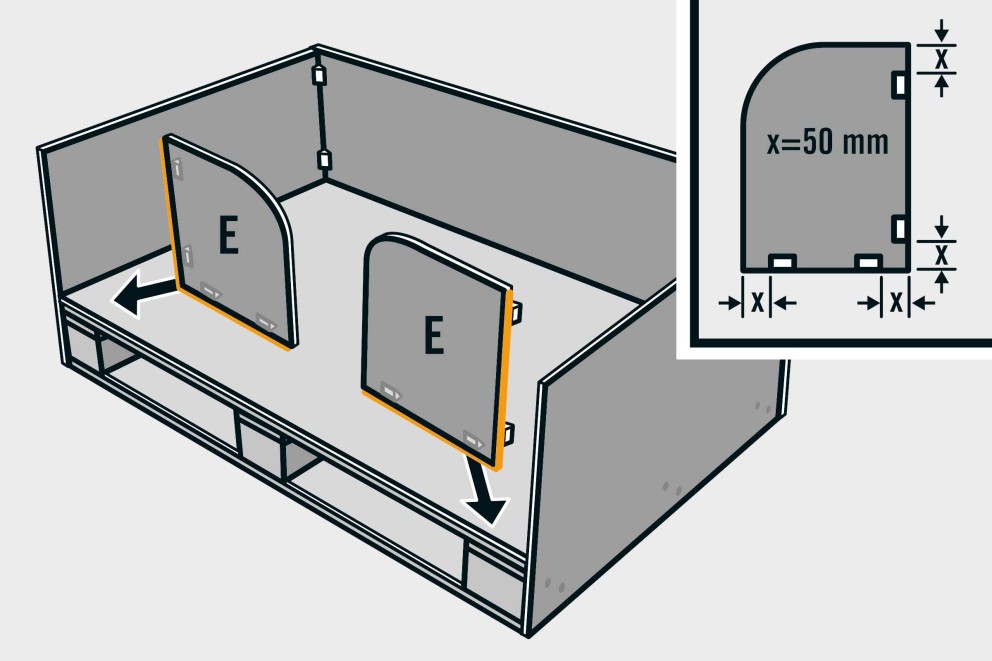 E

E

x=50 mm

X

X

X

X