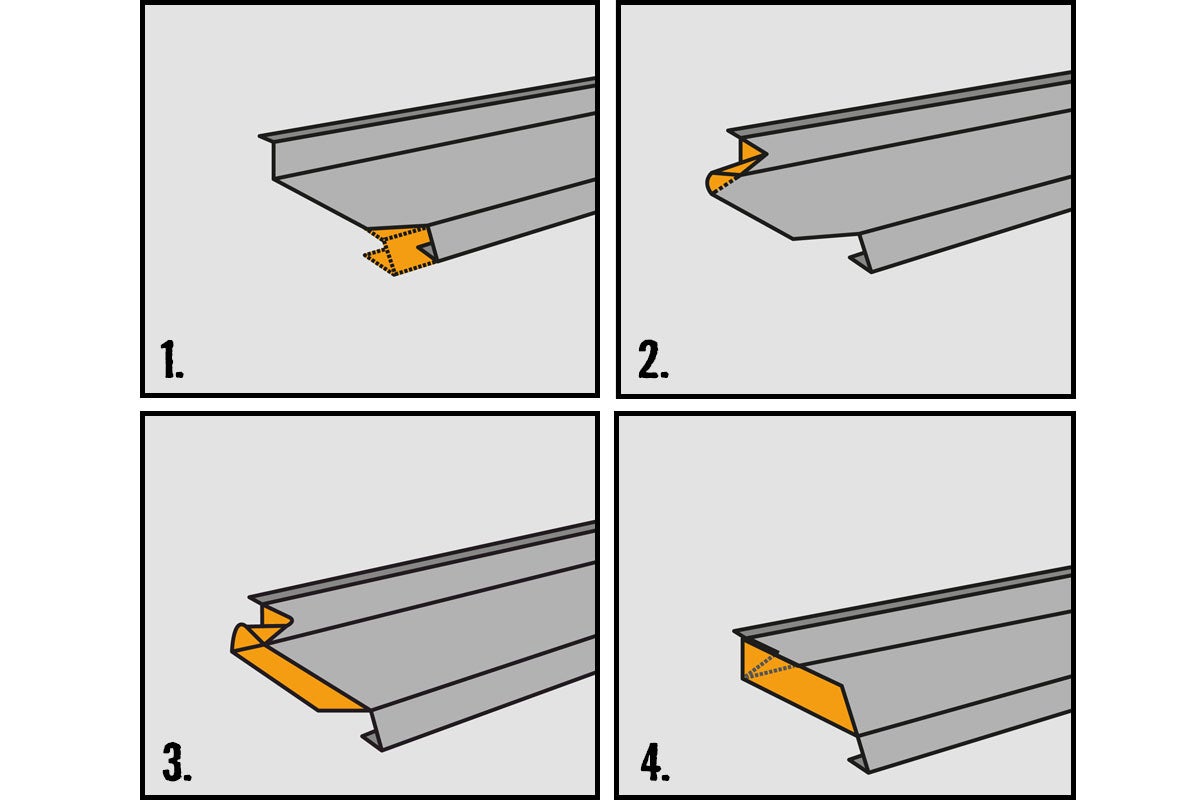 1.

2.

3.

4.