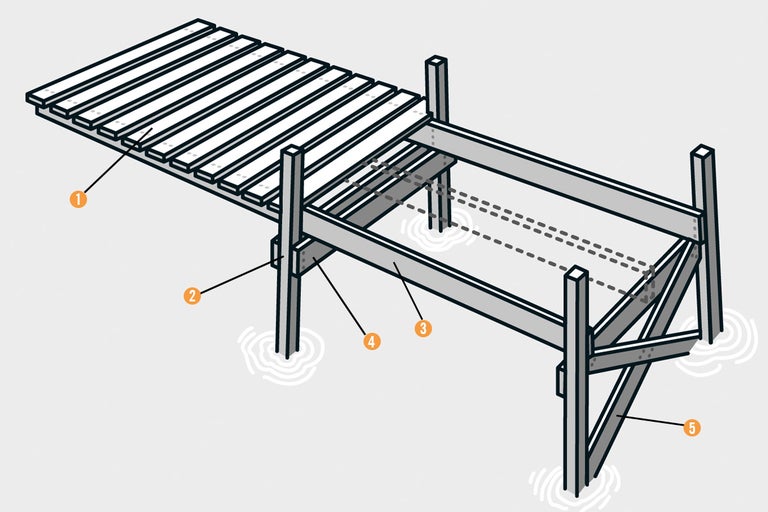 1
2
4
3
5