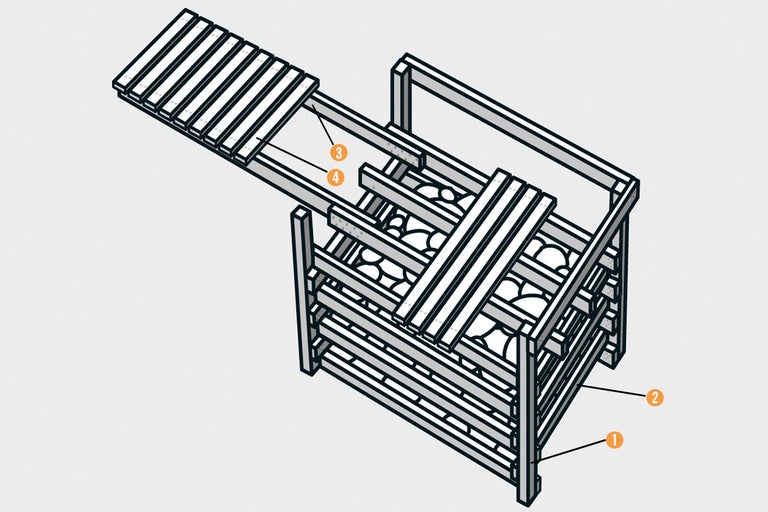 3
4
2
1