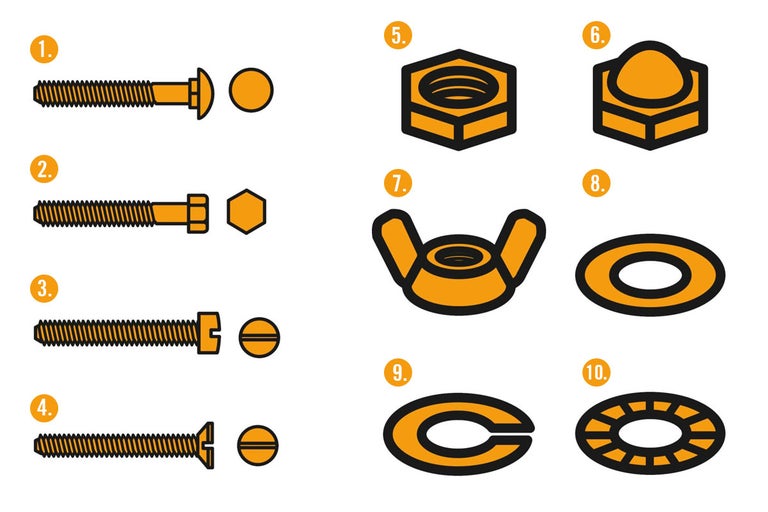 1.

2.

3.

4.

5.

6.

7.

8.

9.

10.