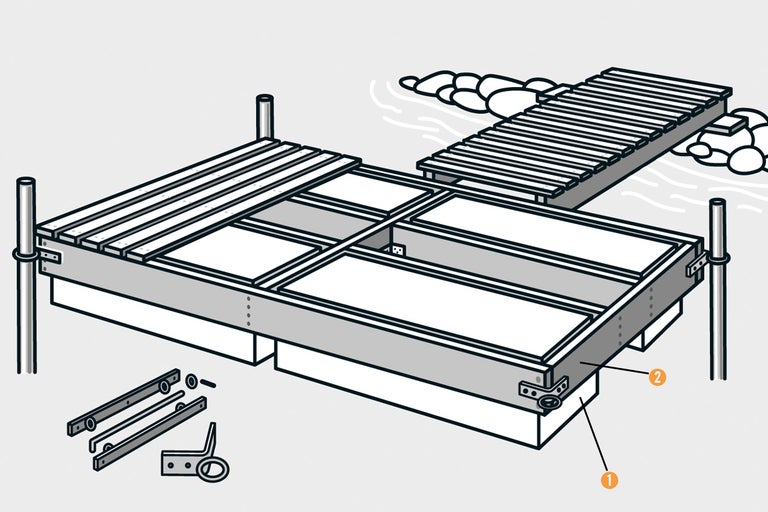 2

1