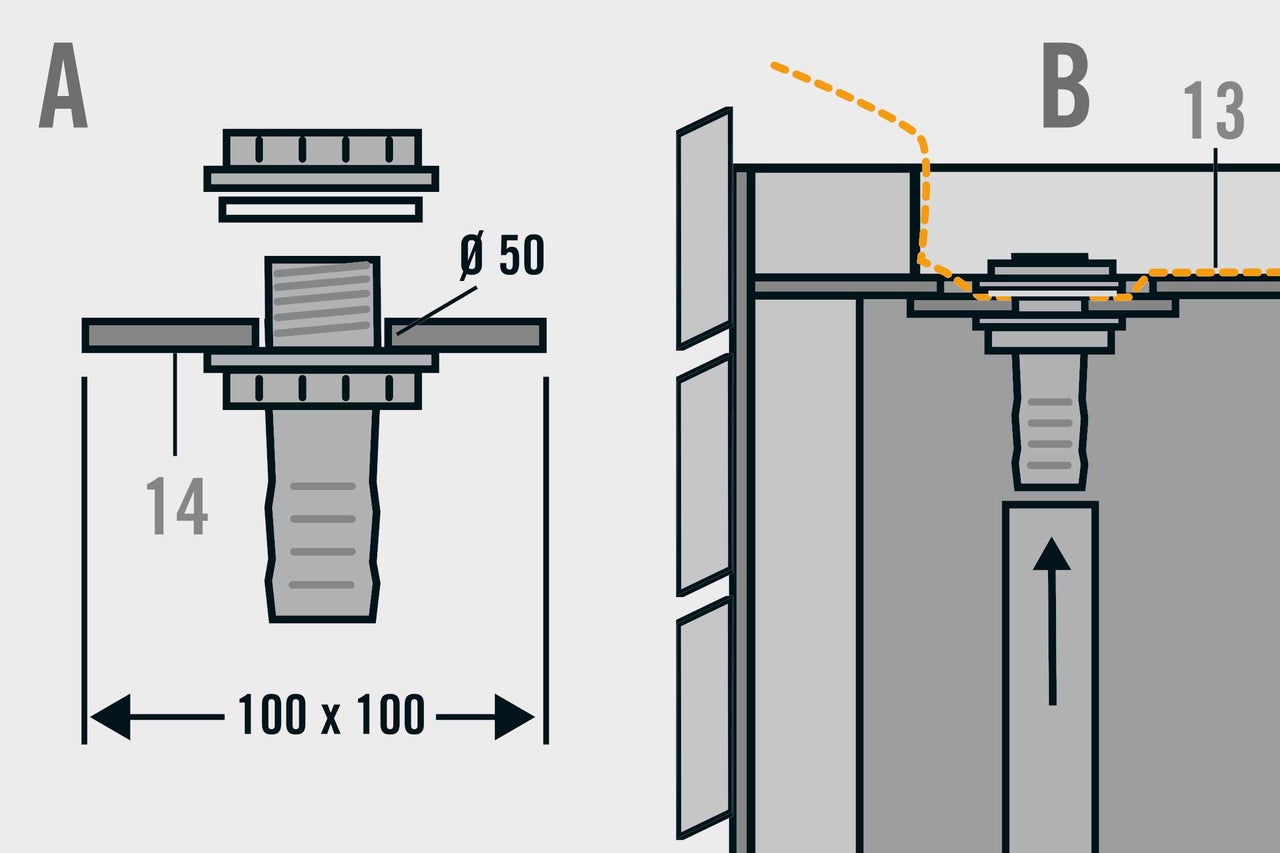 A

Ø 50

14

100 x 100

B

13