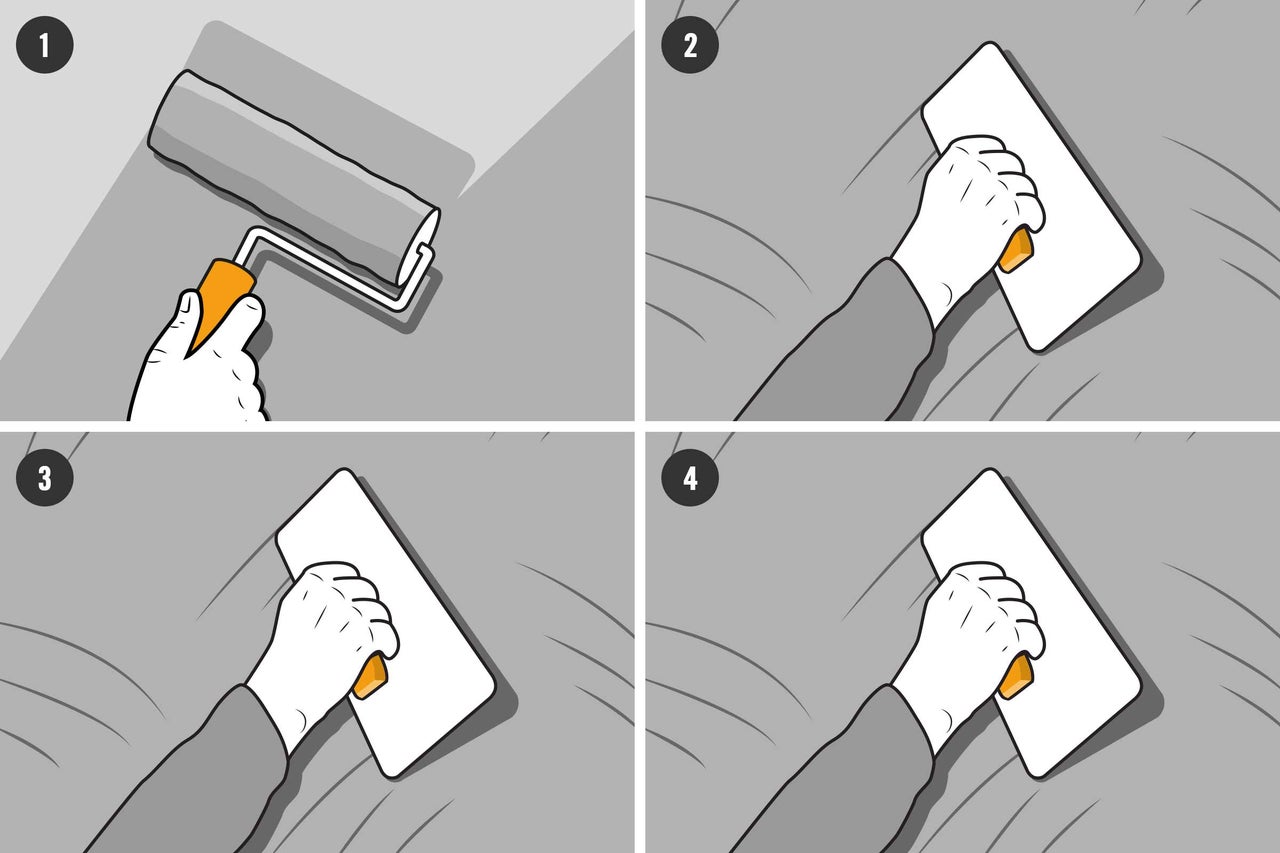 1

2

3

4