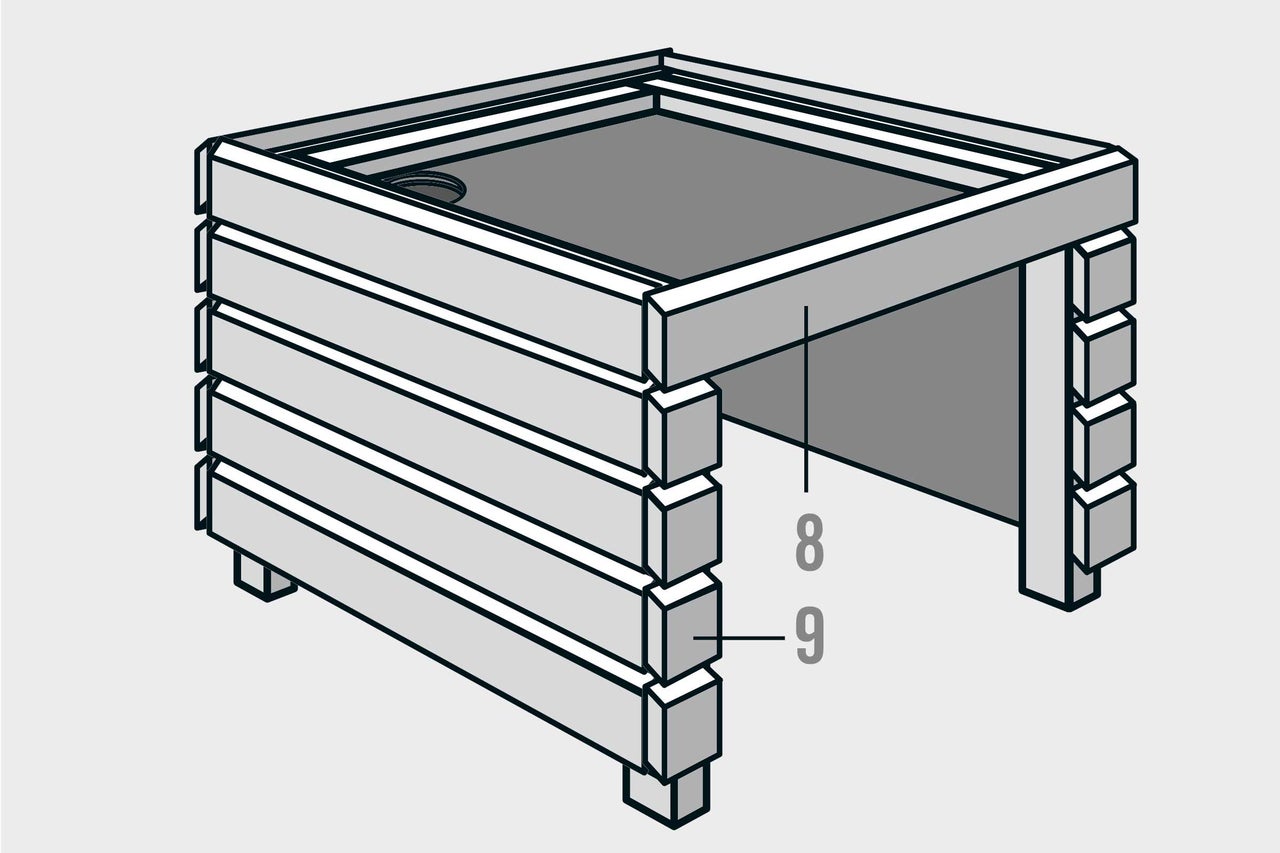 8

9