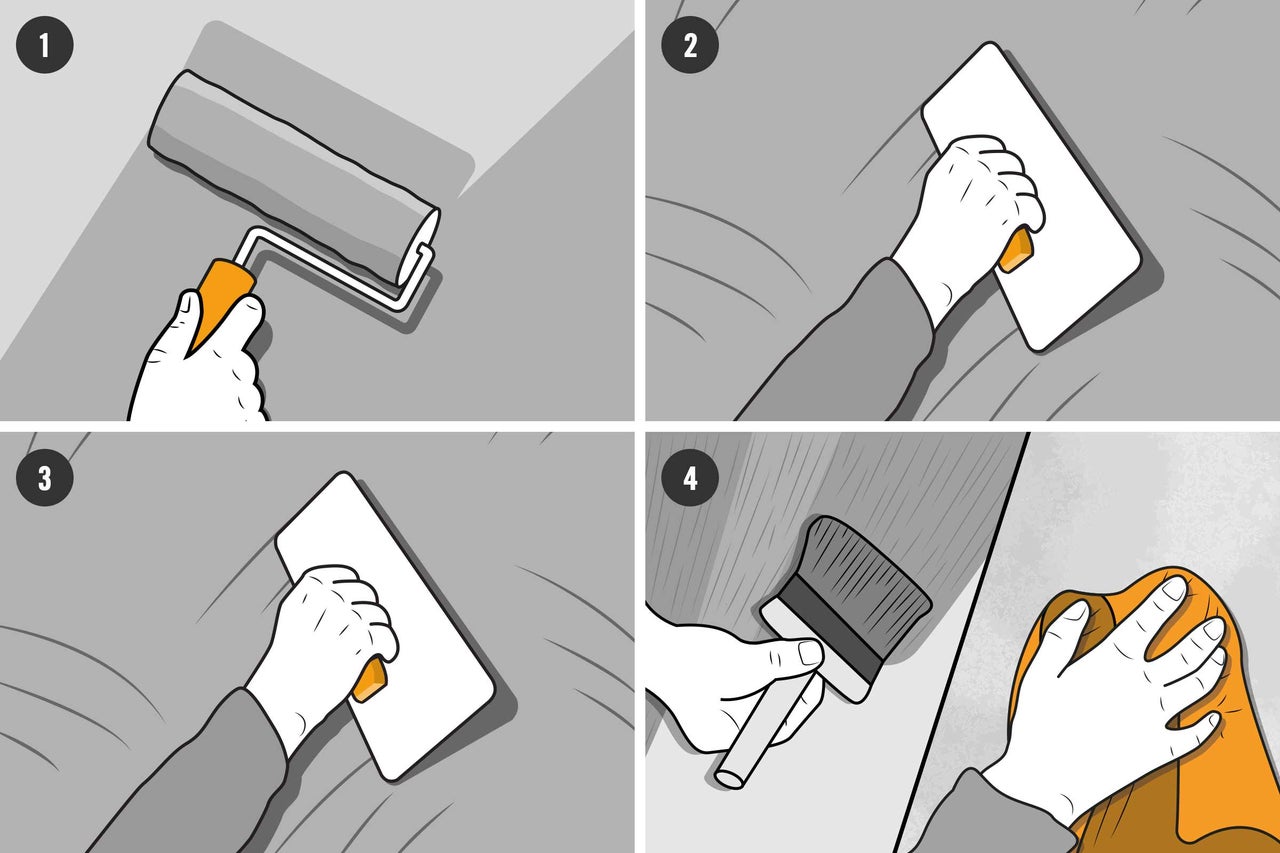 1

2

3

4